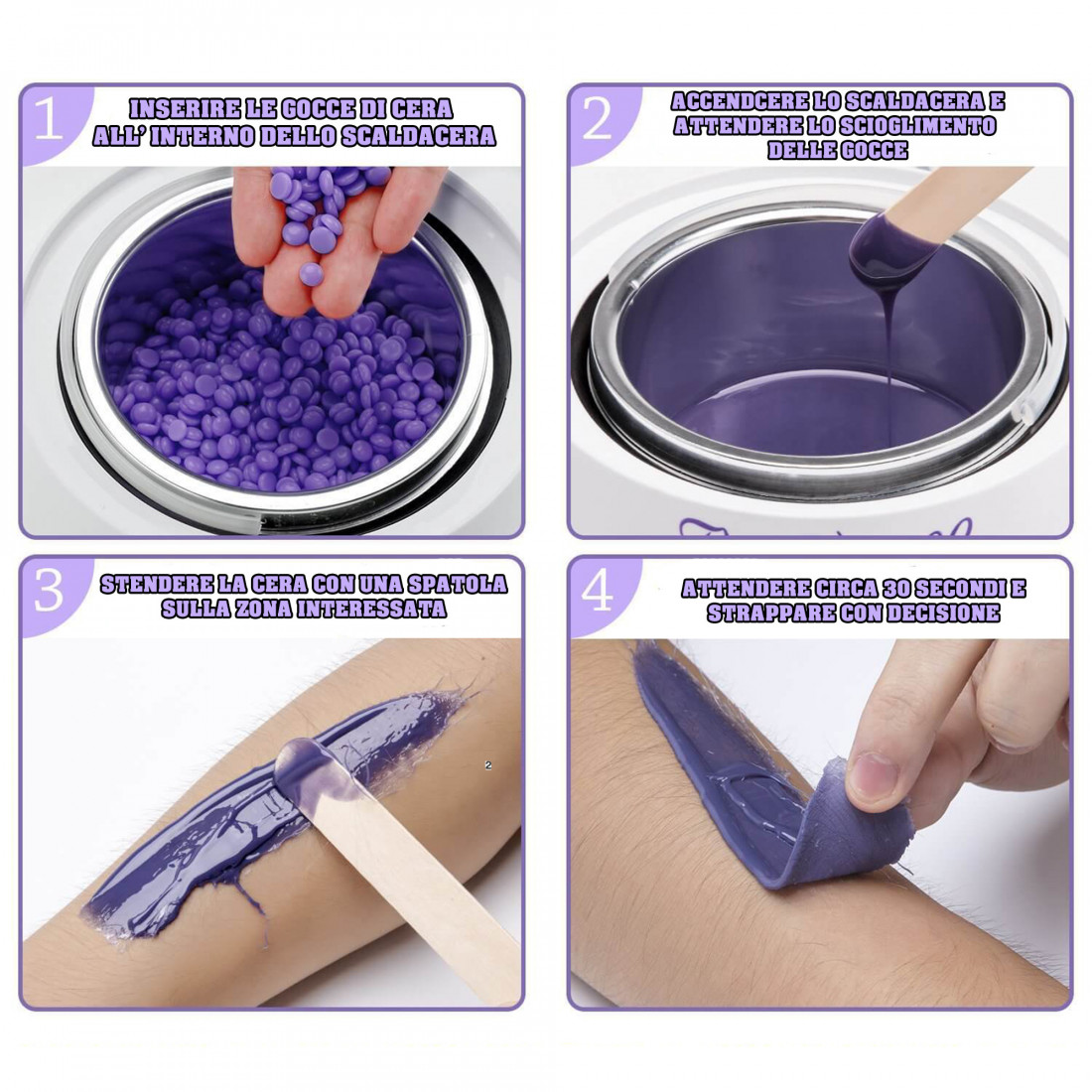 1
INSERIRE LE GOCCE DI CERA ALL' INTERNO DELLO SCALDACERA

2
ACCENDCERE LO SCALDACERA E ATTENDERE LO SCIOGLIMENTO DELLE GOCCE

3
STENDERE LA CERA CON UNA SPATOLA SULLA ZONA INTERESSATA

2

4
ATTENDERE CIRCA 30 SECONDI E STRAPPARE CON DECISIONE