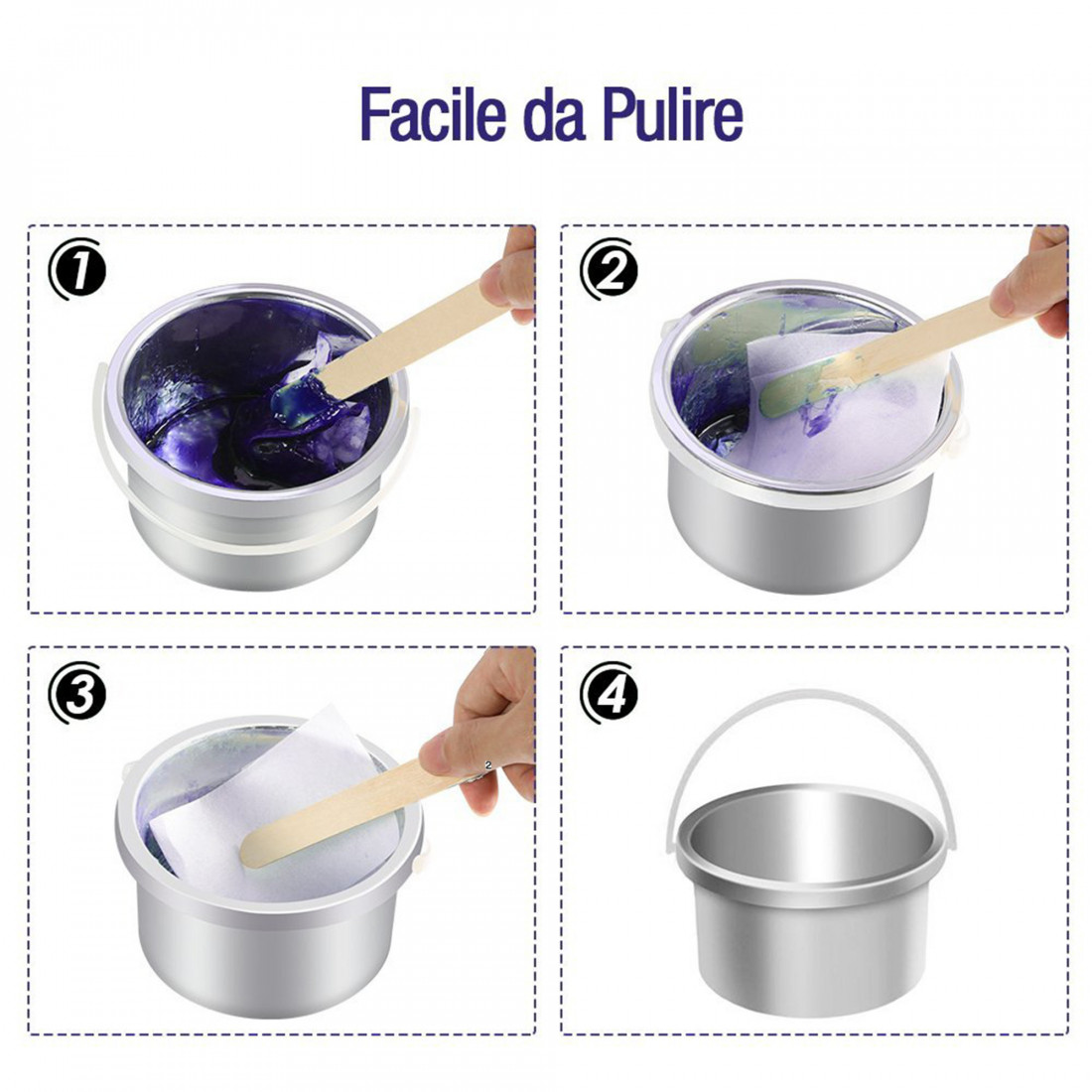 Facile da Pulire

1

2

3

4