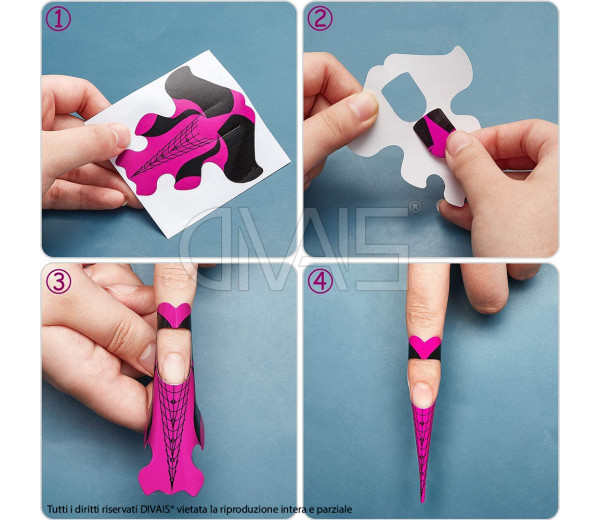 ①
②
DIVAIS®
③
④
Tutti i diritti riservati DIVAIS® vietata la riproduzione intera e parziale